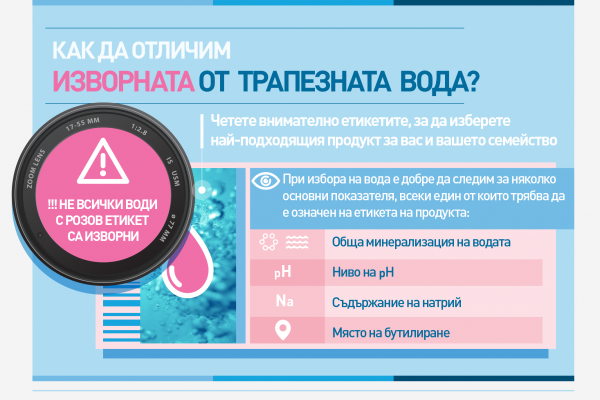 КАК ДА ОТЛИЧИМ
ИЗВОРНАТА ОТ ТРАПЕЗНАТА ВОДА?

Четете внимателно етикетите, за да изберете най-подходящия продукт за вас и вашето семейство

17-55 MM 1:2.8 IS USM ø 77 MM ZOOM LENS

!!! НЕ ВСИЧКИ ВОДИ С РОЗОВ ЕТИКЕТ СА ИЗВОРНИ

При избора на вода е добре да следим за няколко основни показателя, всеки един от които трябва да е означен на етикета на продукта:

Обща минерализация на водата

pH Ниво на pH

Na Съдържание на натрий

Място на бутилиране