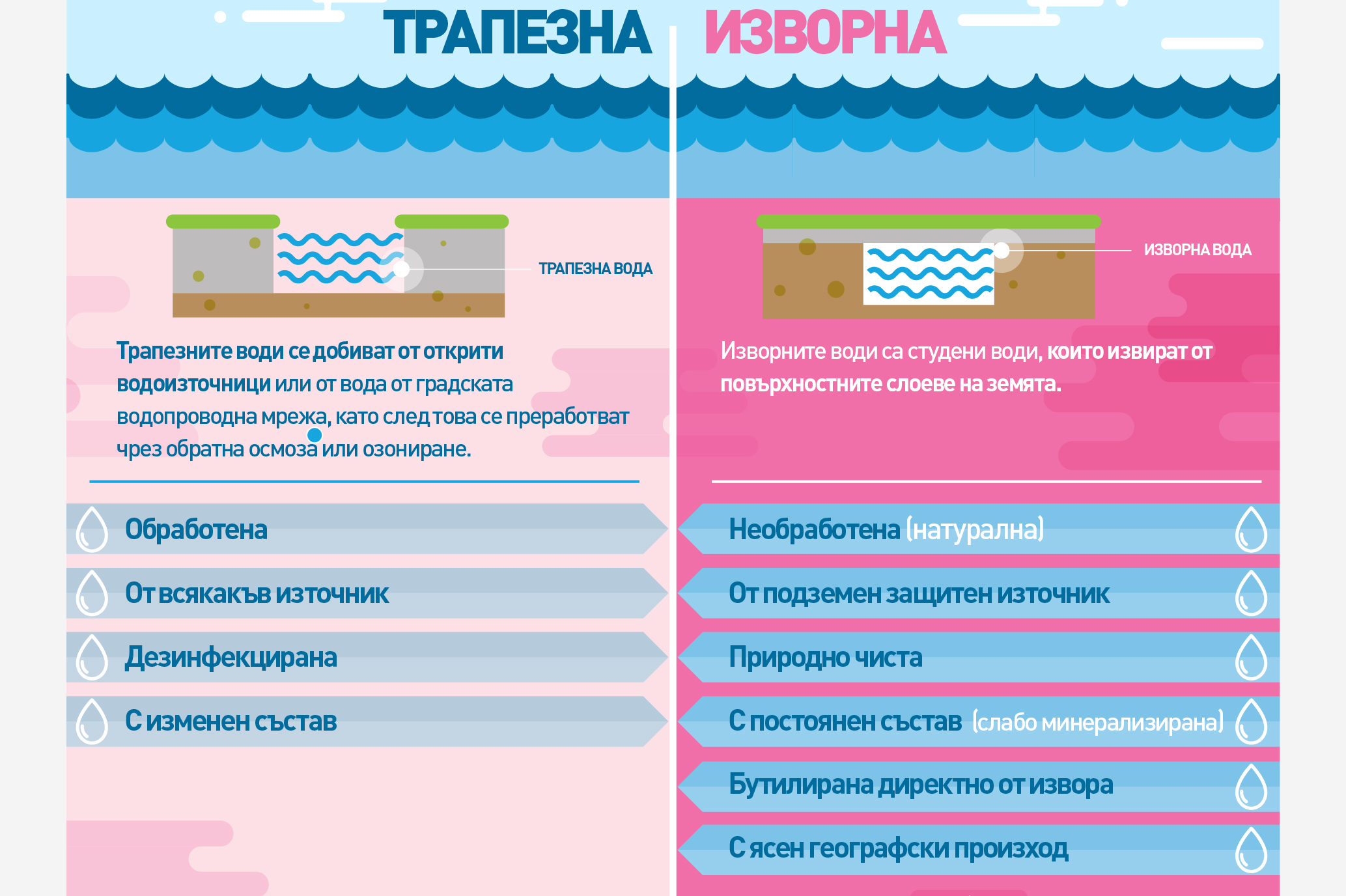 ТРАПЕЗНА

ТРАПЕЗНА ВОДА

Трапезните води се добиват от открити водоизточници или от вода от градската водопроводна мрежа, като след това се преработват чрез обратна осмоза или озониране.

Обработена

От всякакъв източник

Дезинфекцирана

С изменен състав

ИЗВОРНА

ИЗВОРНА ВОДА

Изворните води са студени води, които извират от повърхностните слоеве на земята.

Необработена (натурална)

От подземен защитен източник

Природно чиста

С постоянен състав (слабо минерализирана)

Бутилирана директно от извора

С ясен географски произход